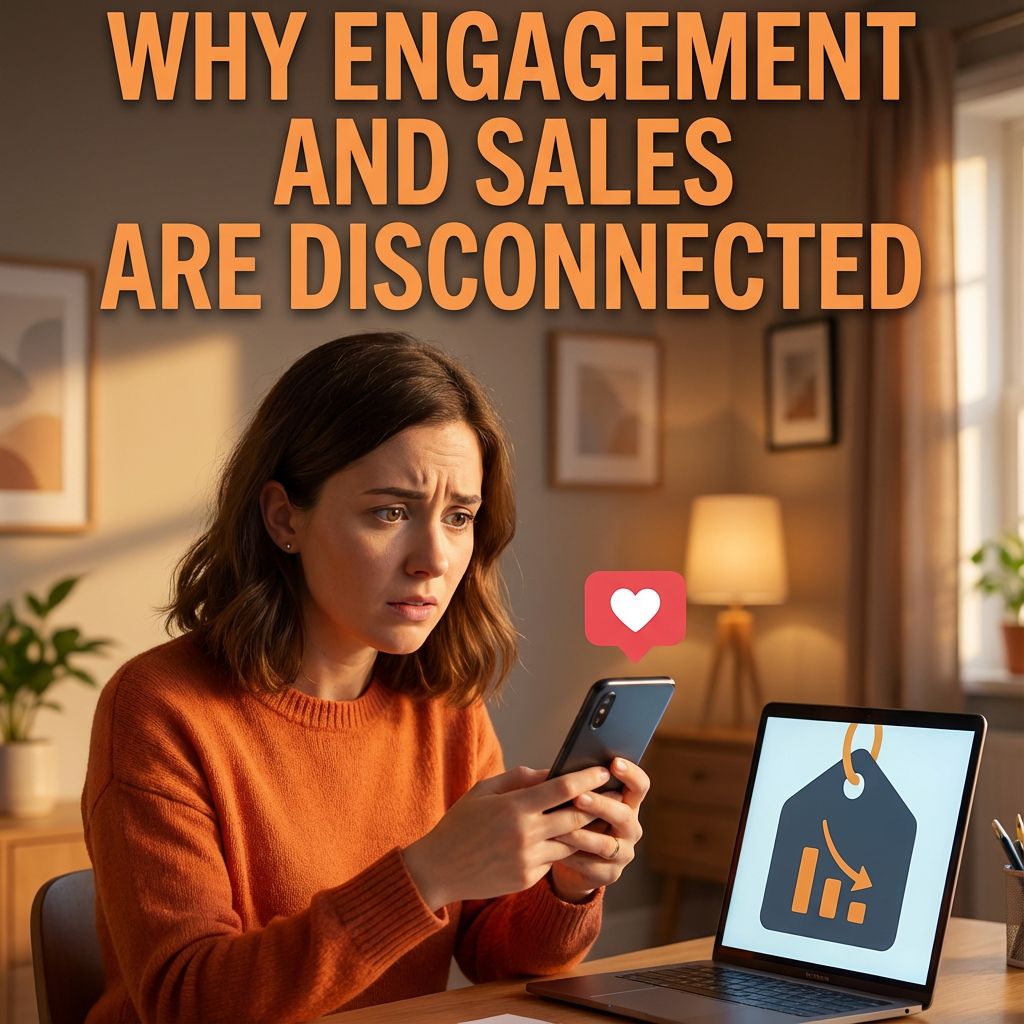 WHY ENGAGEMENT AND SALES ARE DISCONNECTED